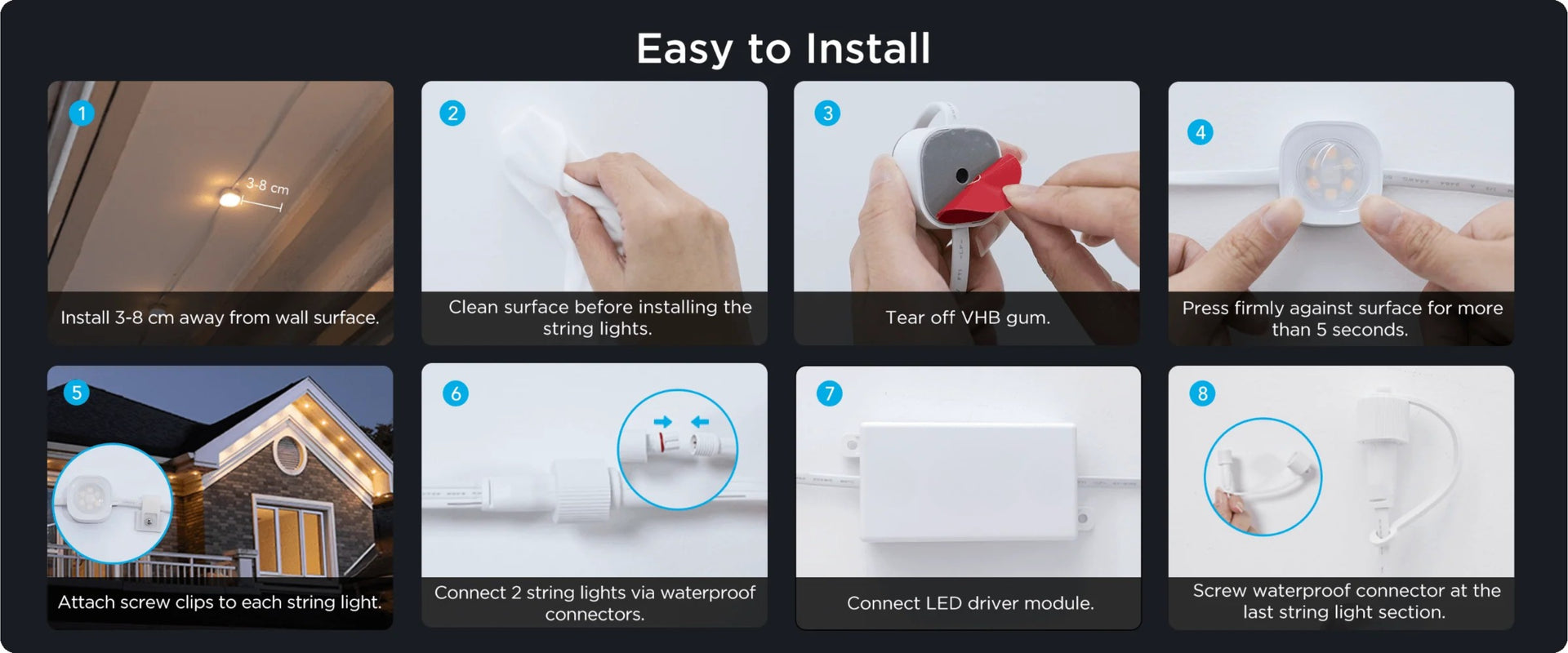 Easy to Install

1

3-8 cm

Install 3-8 cm away from wall surface.

2

Clean surface before installing the string lights.

3

Tear off VHB gum.

4

Press firmly against surface for more than 5 seconds.

5

Attach screw clips to each string light.

6

Connect 2 string lights via waterproof connectors.

7

Connect LED driver module.

8

Screw waterproof connector at the last string light section.