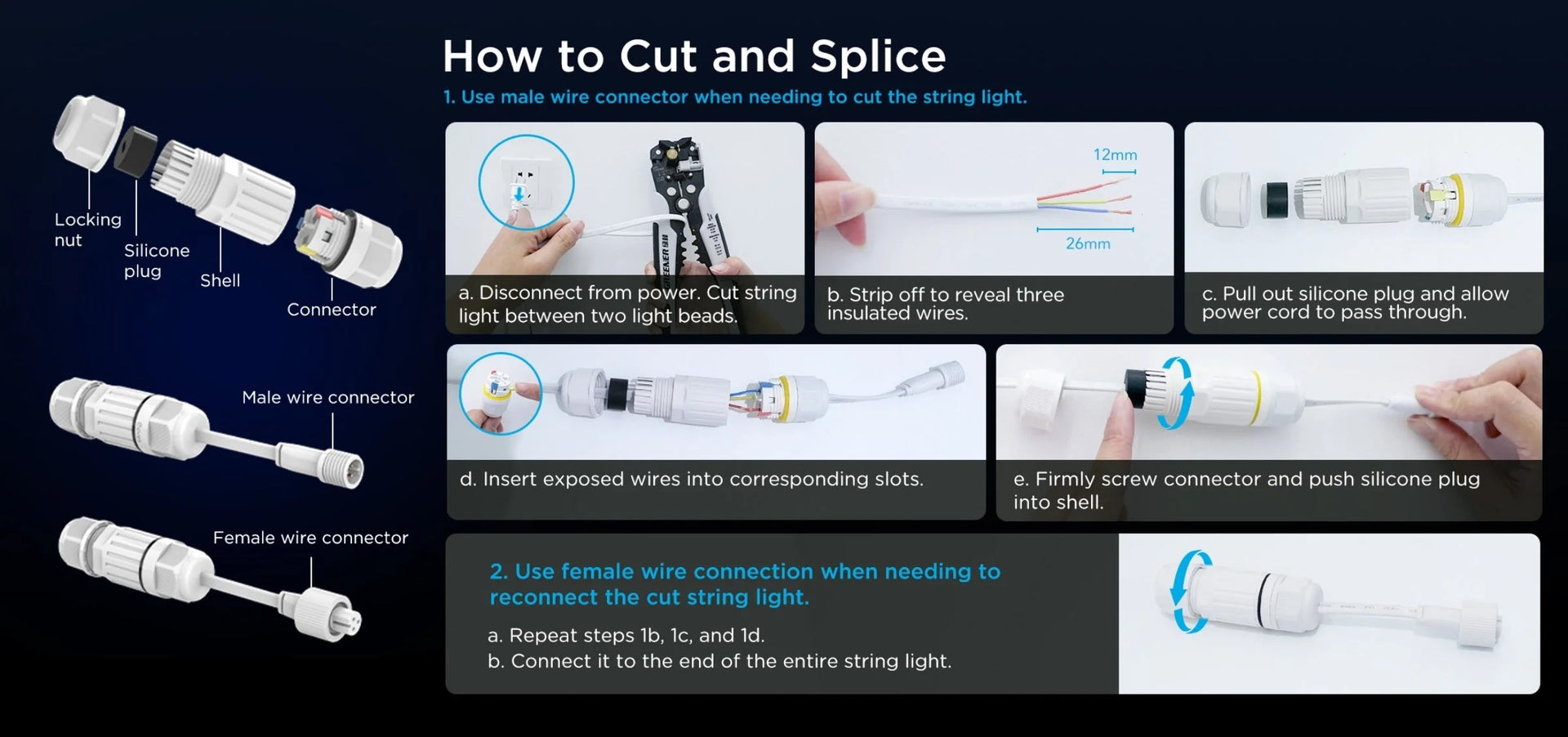 Locking nut

Silicone plug

Shell

Connector

Male wire connector

Female wire connector

How to Cut and Splice

1. Use male wire connector when needing to cut the string light.

a. Disconnect from power. Cut string light between two light beads.

12mm

26mm

b. Strip off to reveal three insulated wires.

c. Pull out silicone plug and allow power cord to pass through.

d. Insert exposed wires into corresponding slots.

e. Firmly screw connector and push silicone plug into shell.

2. Use female wire connection when needing to reconnect the cut string light.

a. Repeat steps 1b, 1c, and 1d.
b. Connect it to the end of the entire string light.